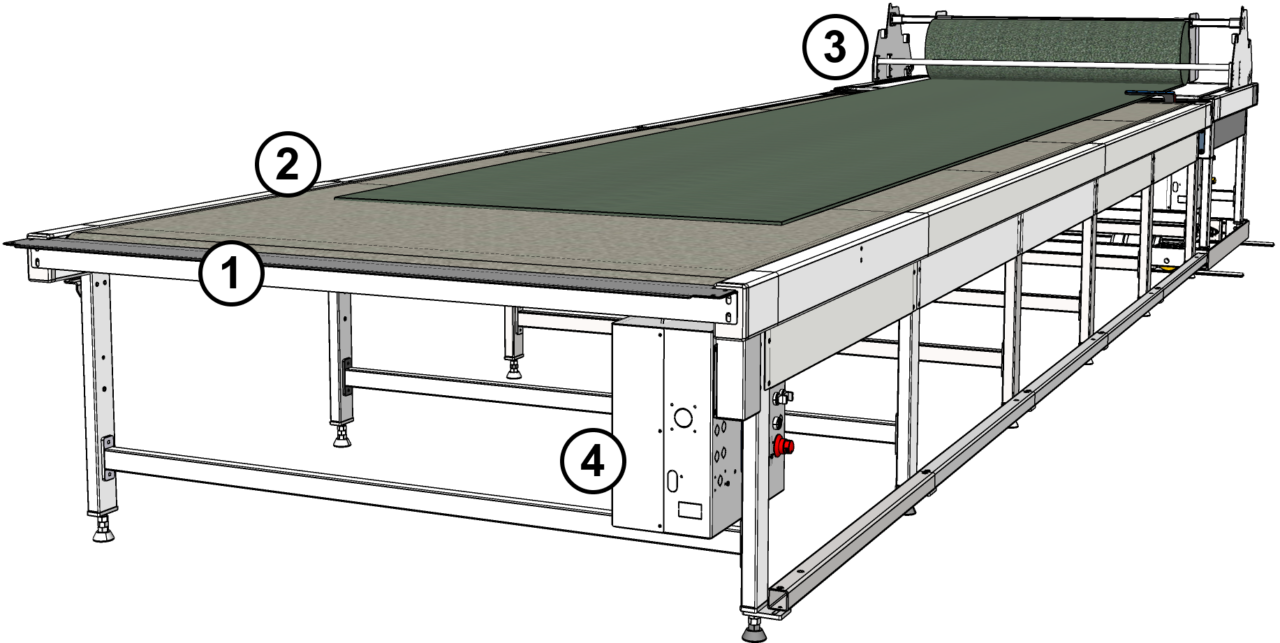 3
2
1
4